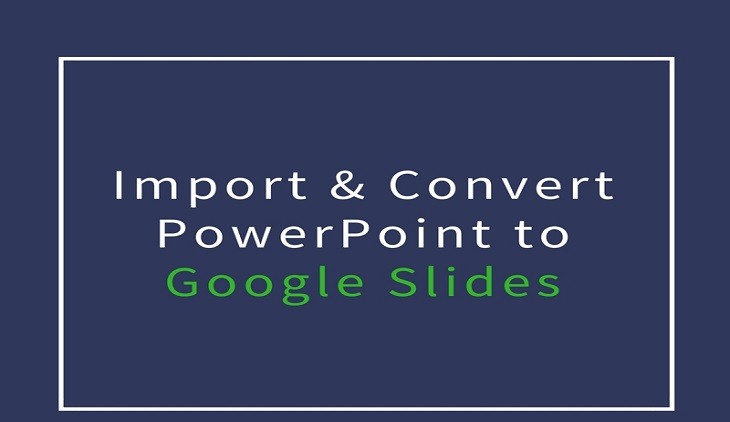 Import & Convert PowerPoint to Google Slides