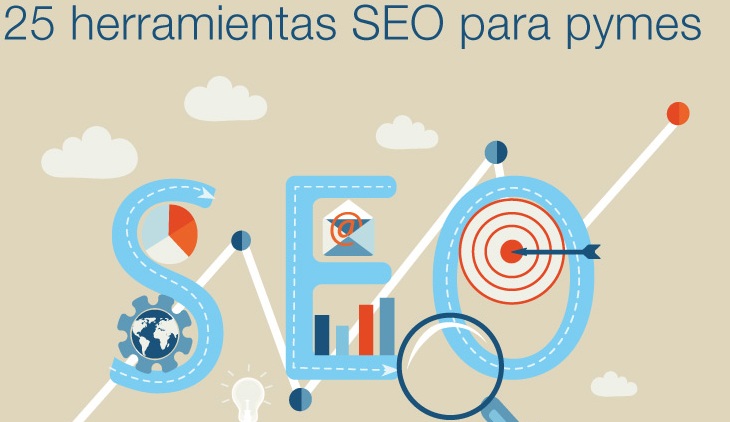 25 herramientas SEO para pymes

SEO

@