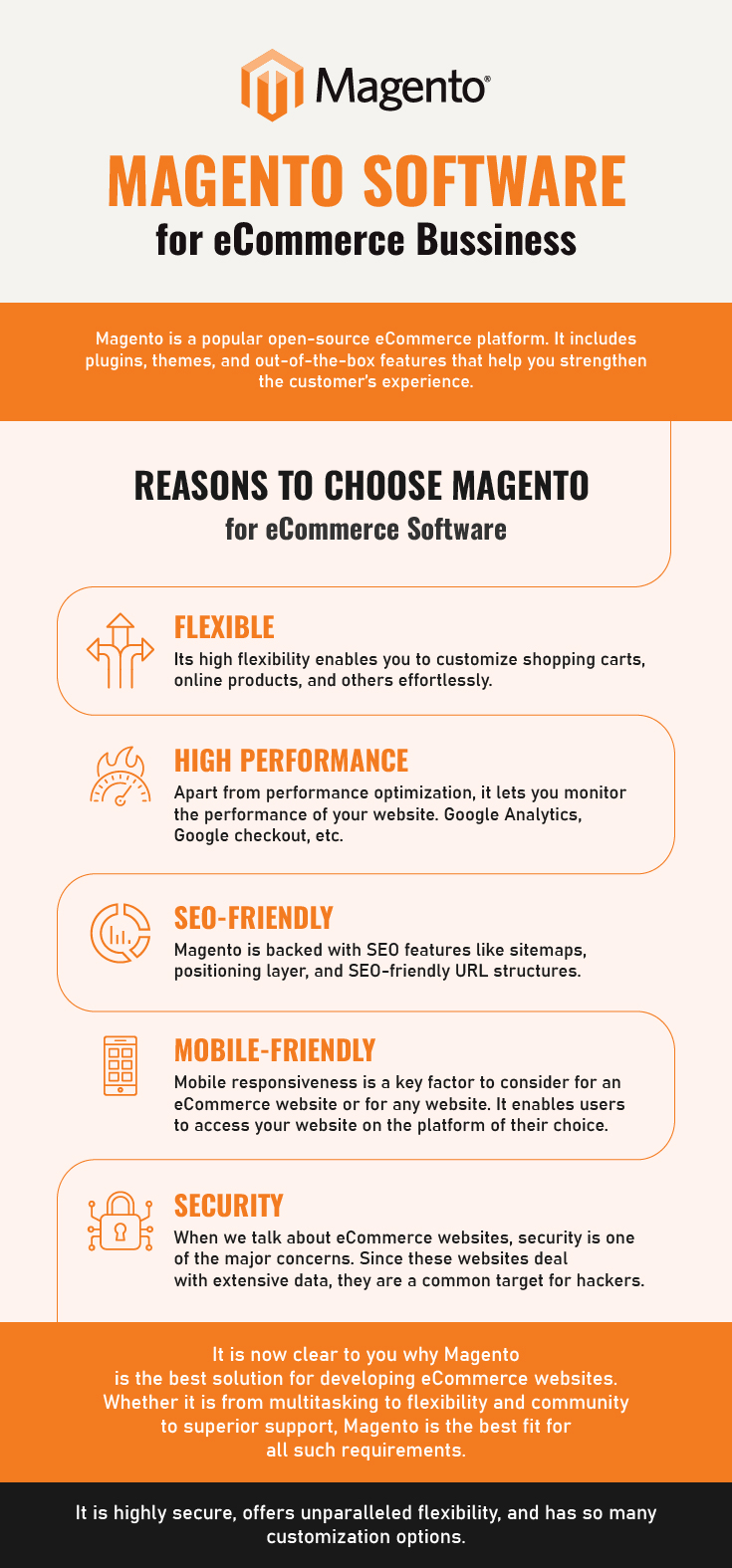 Magento®

MAGENTO SOFTWARE
for eCommerce Bussiness

Magento is a popular open-source eCommerce platform. It includes plugins, themes, and out-of-the-box features that help you strengthen the customer's experience.

REASONS TO CHOOSE MAGENTO
for eCommerce Software

FLEXIBLE
Its high flexibility enables you to customize shopping carts, online products, and others effortlessly.

HIGH PERFORMANCE
Apart from performance optimization, it lets you monitor the performance of your website. Google Analytics, Google checkout, etc.

SEO-FRIENDLY
Magento is backed with SEO features like sitemaps, positioning layer, and SEO-friendly URL structures.

MOBILE-FRIENDLY
Mobile responsiveness is a key factor to consider for an eCommerce website or for any website. It enables users to access your website on the platform of their choice.

SECURITY
When we talk about eCommerce websites, security is one of the major concerns. Since these websites deal with extensive data, they are a common target for hackers.

It is now clear to you why Magento is the best solution for developing eCommerce websites. Whether it is from multitasking to flexibility and community to superior support, Magento is the best fit for all such requirements.

It is highly secure, offers unparalleled flexibility, and has so many customization options.